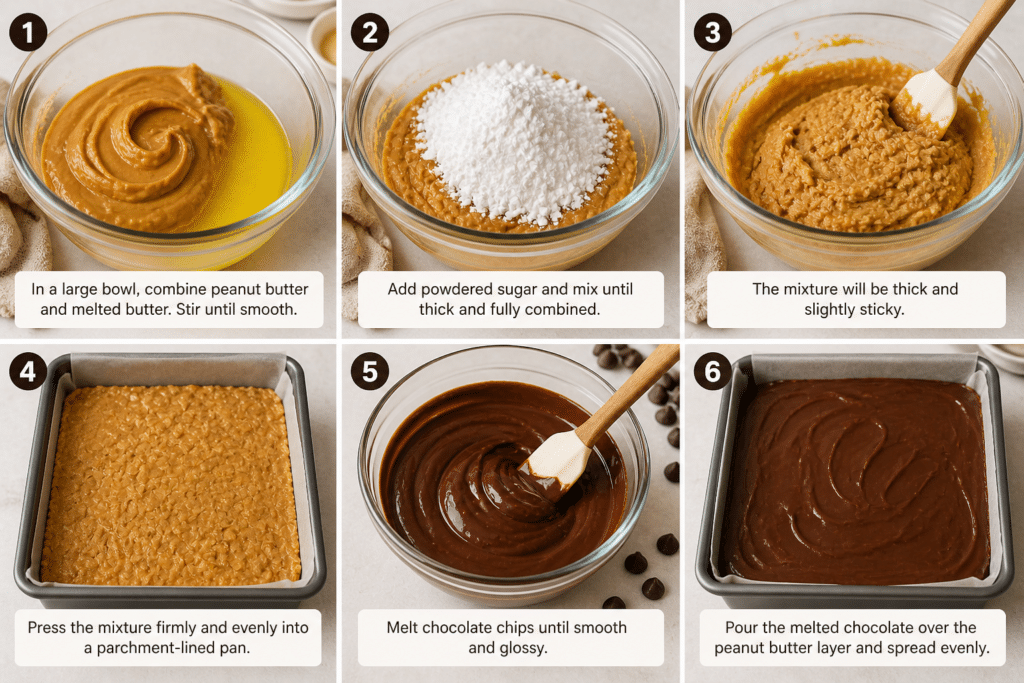 1
In a large bowl, combine peanut butter and melted butter. Stir until smooth.

2
Add powdered sugar and mix until thick and fully combined.

3
The mixture will be thick and slightly sticky.

4
Press the mixture firmly and evenly into a parchment-lined pan.

5
Melt chocolate chips until smooth and glossy.

6
Pour the melted chocolate over the peanut butter layer and spread evenly.