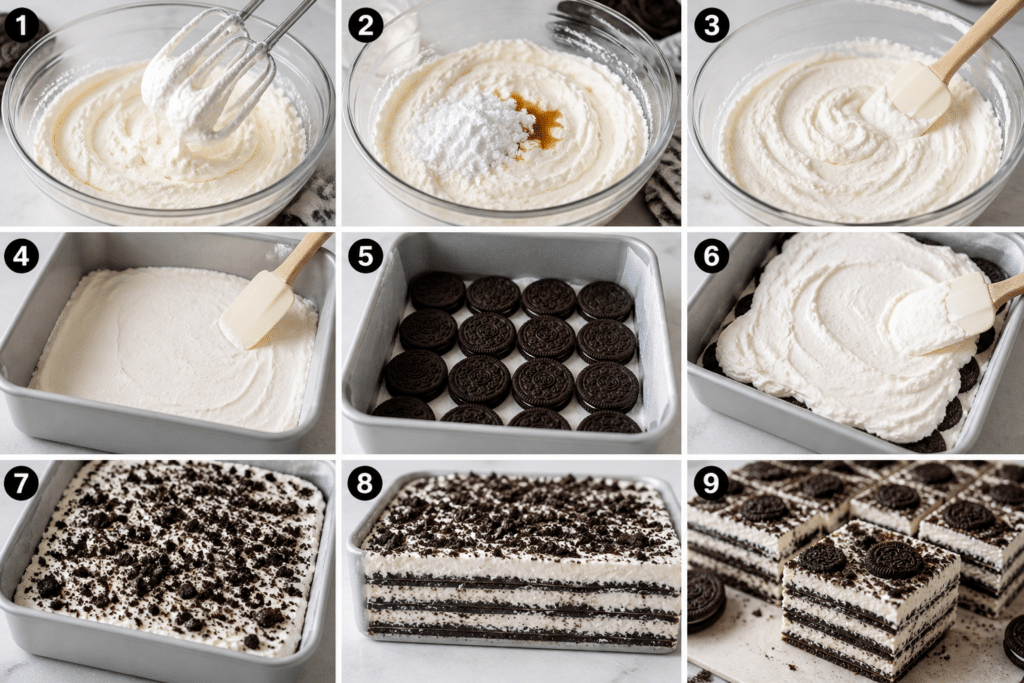 1
2
3
4
5
6
7
8
9