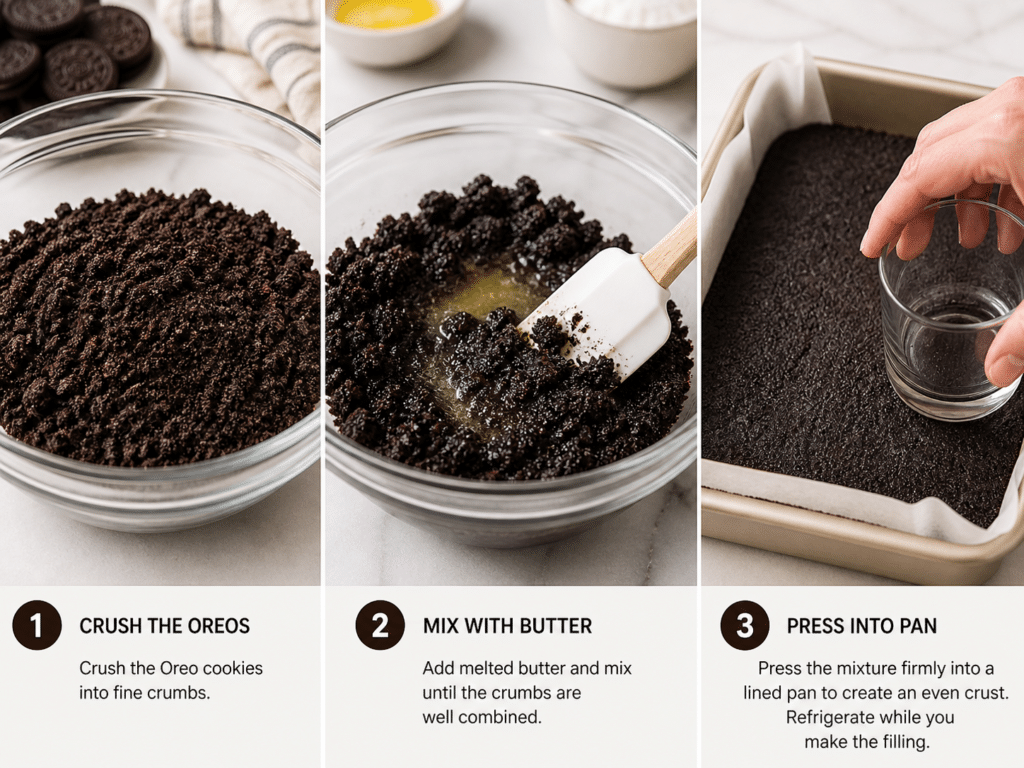 1 CRUSH THE OREOS

Crush the Oreo cookies into fine crumbs.

2 MIX WITH BUTTER

Add melted butter and mix until the crumbs are well combined.

3 PRESS INTO PAN

Press the mixture firmly into a lined pan to create an even crust. Refrigerate while you make the filling.