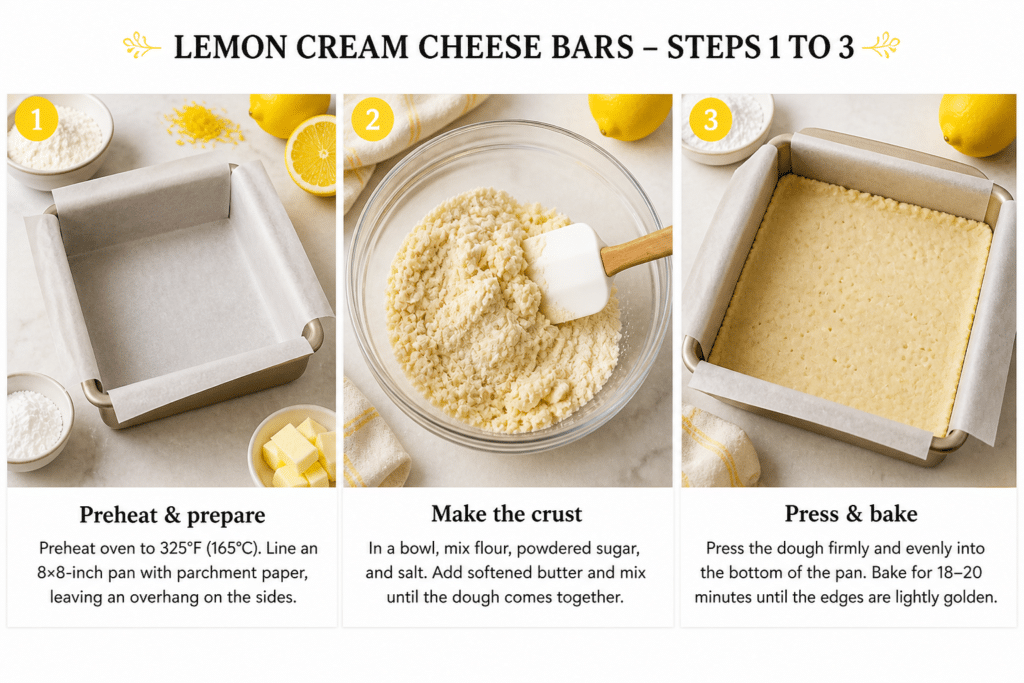 LEMON CREAM CHEESE BARS – STEPS 1 TO 3

1

Preheat & prepare

Preheat oven to 325°F (165°C). Line an 8×8-inch pan with parchment paper, leaving an overhang on the sides.

2

Make the crust

In a bowl, mix flour, powdered sugar, and salt. Add softened butter and mix until the dough comes together.

3

Press & bake

Press the dough firmly and evenly into the bottom of the pan. Bake for 18–20 minutes until the edges are lightly golden.