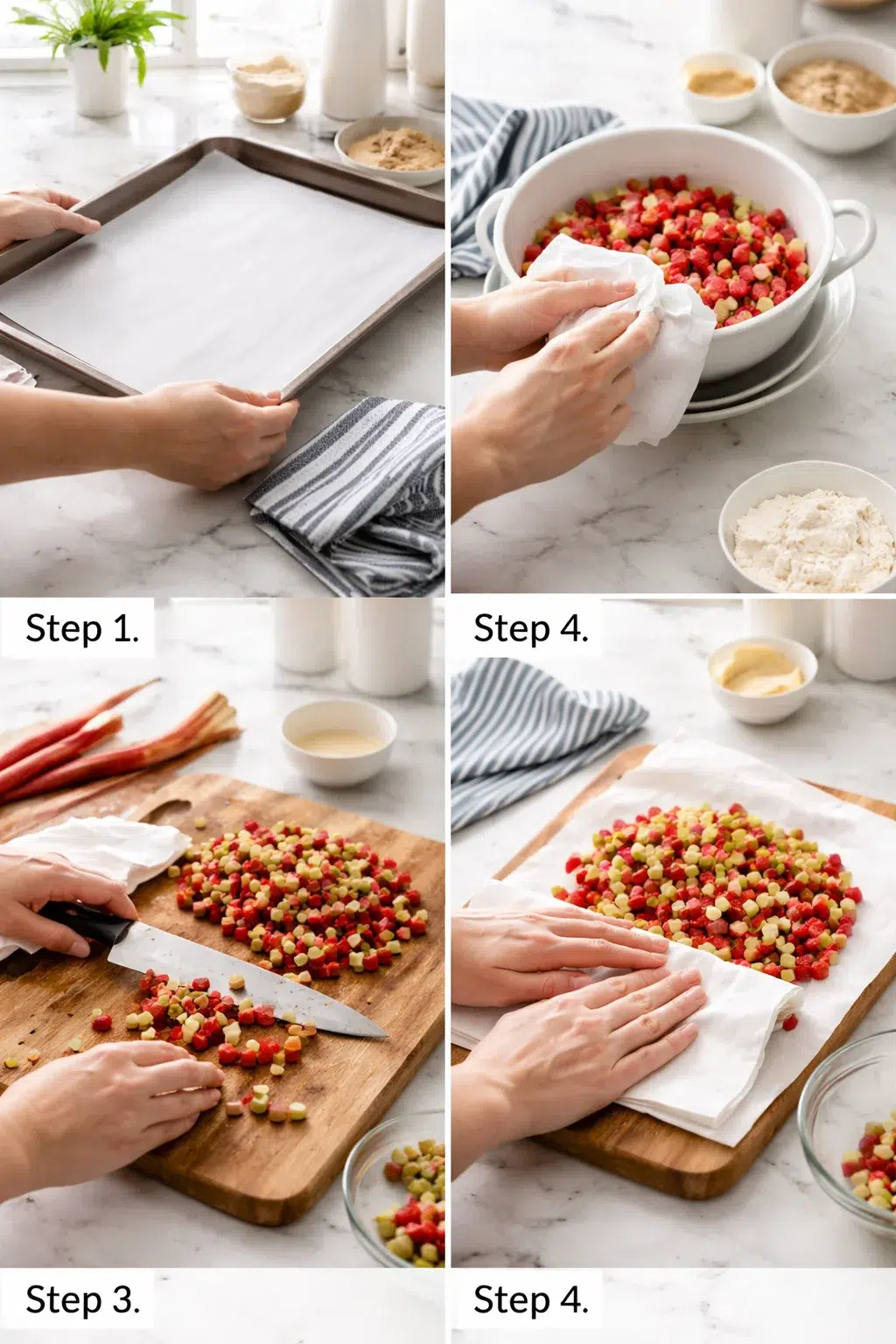 Step 1.

Step 4.

Step 3.

Step 4.