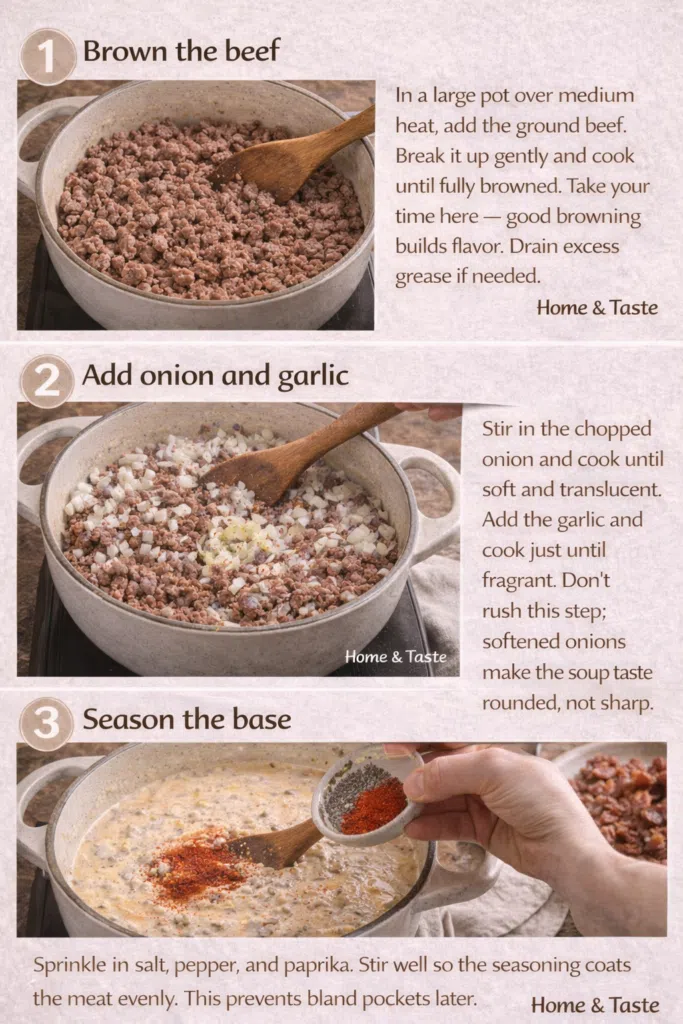 1 Brown the beef

In a large pot over medium heat, add the ground beef. Break it up gently and cook until fully browned. Take your time here — good browning builds flavor. Drain excess grease if needed.

Home & Taste

2 Add onion and garlic

Stir in the chopped onion and cook until soft and translucent. Add the garlic and cook just until fragrant. Don't rush this step; softened onions make the soup taste rounded, not sharp.

Home & Taste

3 Season the base

Sprinkle in salt, pepper, and paprika. Stir well so the seasoning coats the meat evenly. This prevents bland pockets later.

Home & Taste