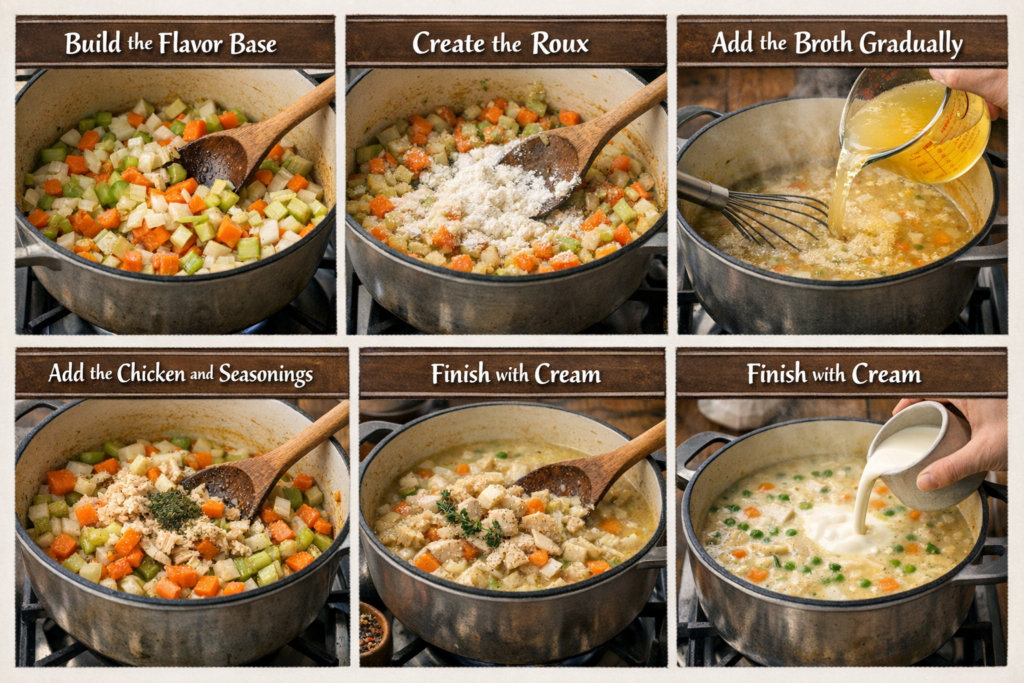 Build the Flavor Base

Create the Roux

Add the Broth Gradually

Add the Chicken and Seasonings

Finish with Cream

Finish with Cream