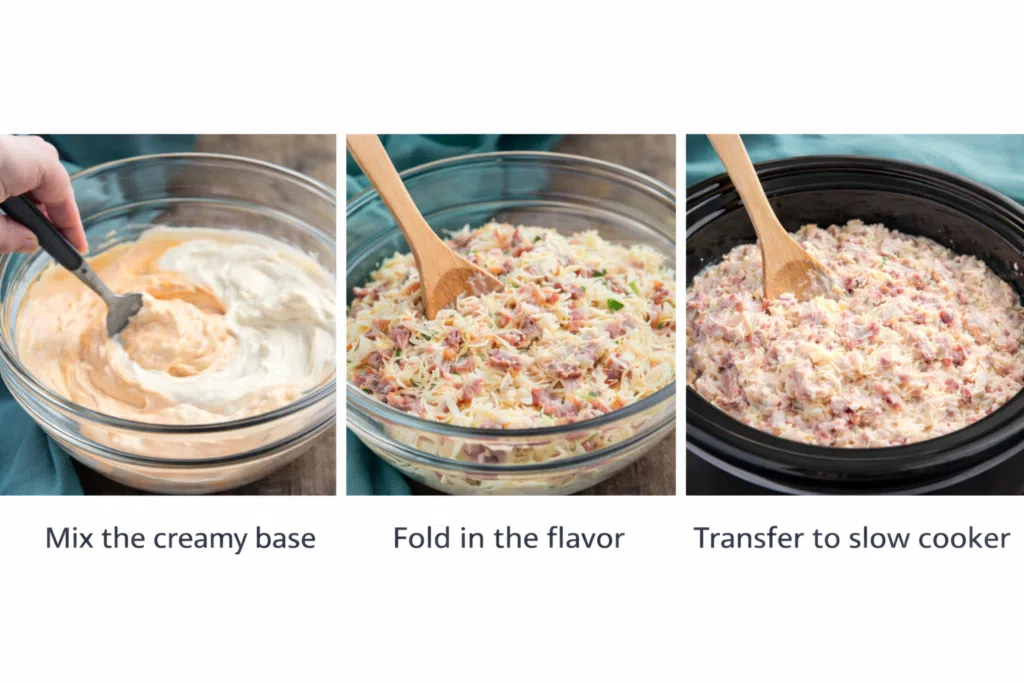 Mix the creamy base

Fold in the flavor

Transfer to slow cooker