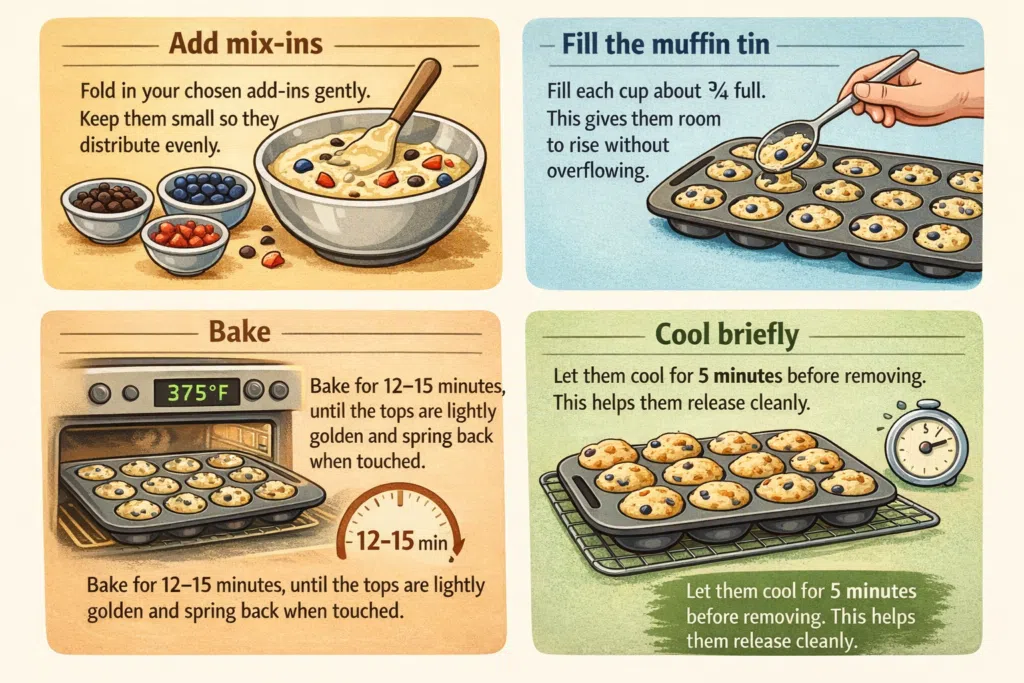 Add mix-ins

Fold in your chosen add-ins gently. Keep them small so they distribute evenly.

Fill the muffin tin

Fill each cup about ¾ full. This gives them room to rise without overflowing.

Bake

375°F

Bake for 12–15 minutes, until the tops are lightly golden and spring back when touched.

12–15 min

Bake for 12–15 minutes, until the tops are lightly golden and spring back when touched.

Cool briefly

Let them cool for 5 minutes before removing. This helps them release cleanly.

Let them cool for 5 minutes before removing. This helps them release cleanly.