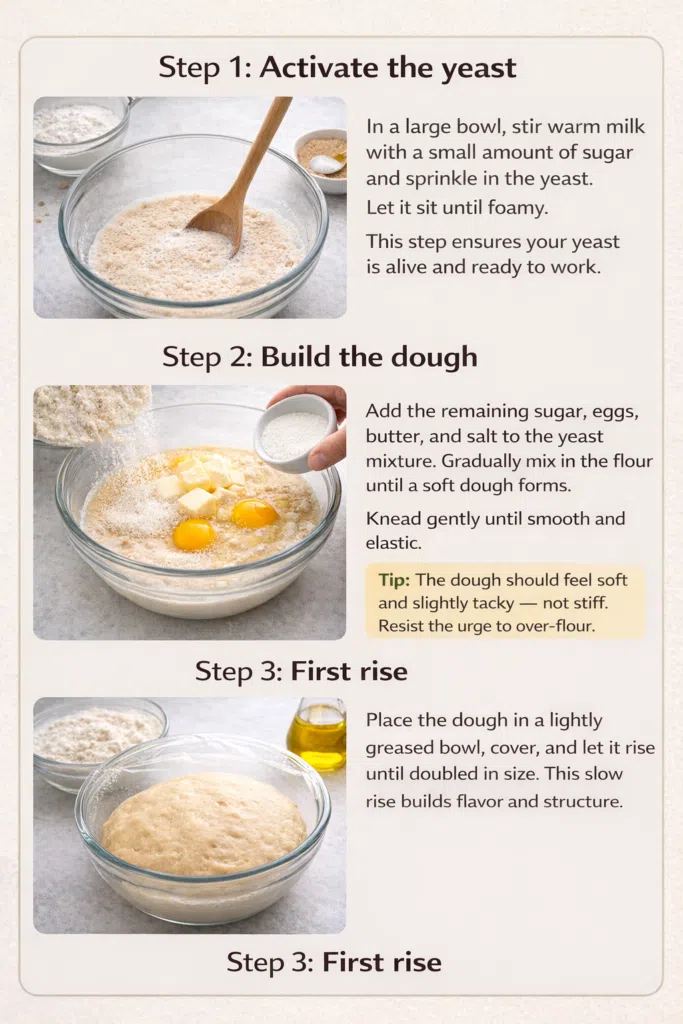 Step 1: Activate the yeast

In a large bowl, stir warm milk with a small amount of sugar and sprinkle in the yeast.

Let it sit until foamy.

This step ensures your yeast is alive and ready to work.

Step 2: Build the dough

Add the remaining sugar, eggs, butter, and salt to the yeast mixture. Gradually mix in the flour until a soft dough forms.

Knead gently until smooth and elastic.

Tip: The dough should feel soft and slightly tacky — not stiff. Resist the urge to over-flour.

Step 3: First rise

Place the dough in a lightly greased bowl, cover, and let it rise until doubled in size. This slow rise builds flavor and structure.

Step 3: First rise