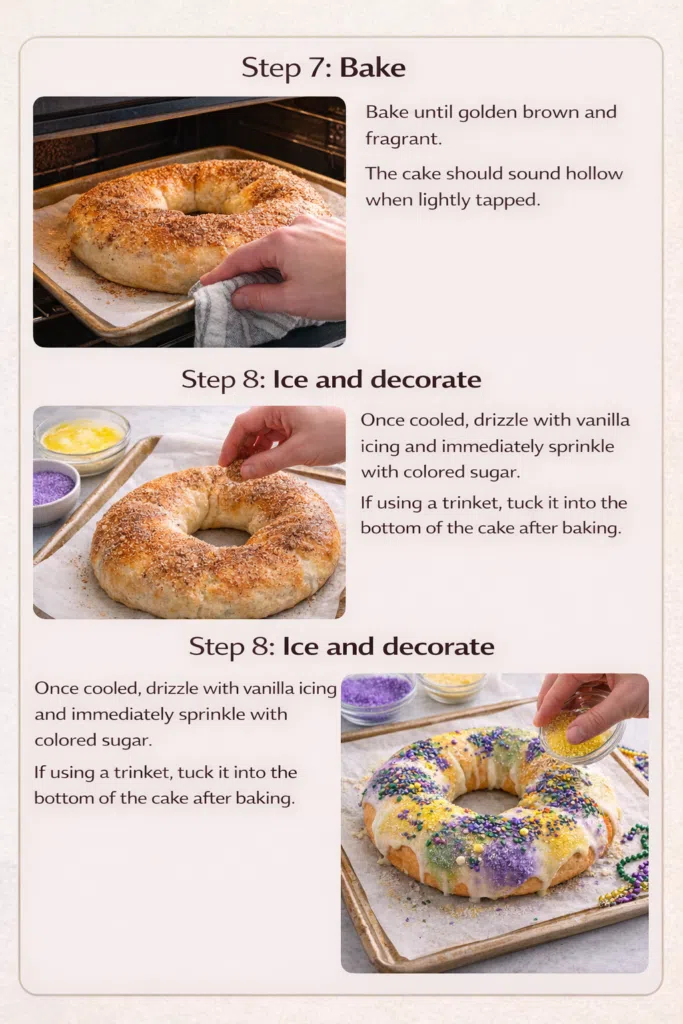 Step 7: Bake

Bake until golden brown and fragrant.

The cake should sound hollow when lightly tapped.

Step 8: Ice and decorate

Once cooled, drizzle with vanilla icing and immediately sprinkle with colored sugar.

If using a trinket, tuck it into the bottom of the cake after baking.

Step 8: Ice and decorate

Once cooled, drizzle with vanilla icing and immediately sprinkle with colored sugar.

If using a trinket, tuck it into the bottom of the cake after baking.